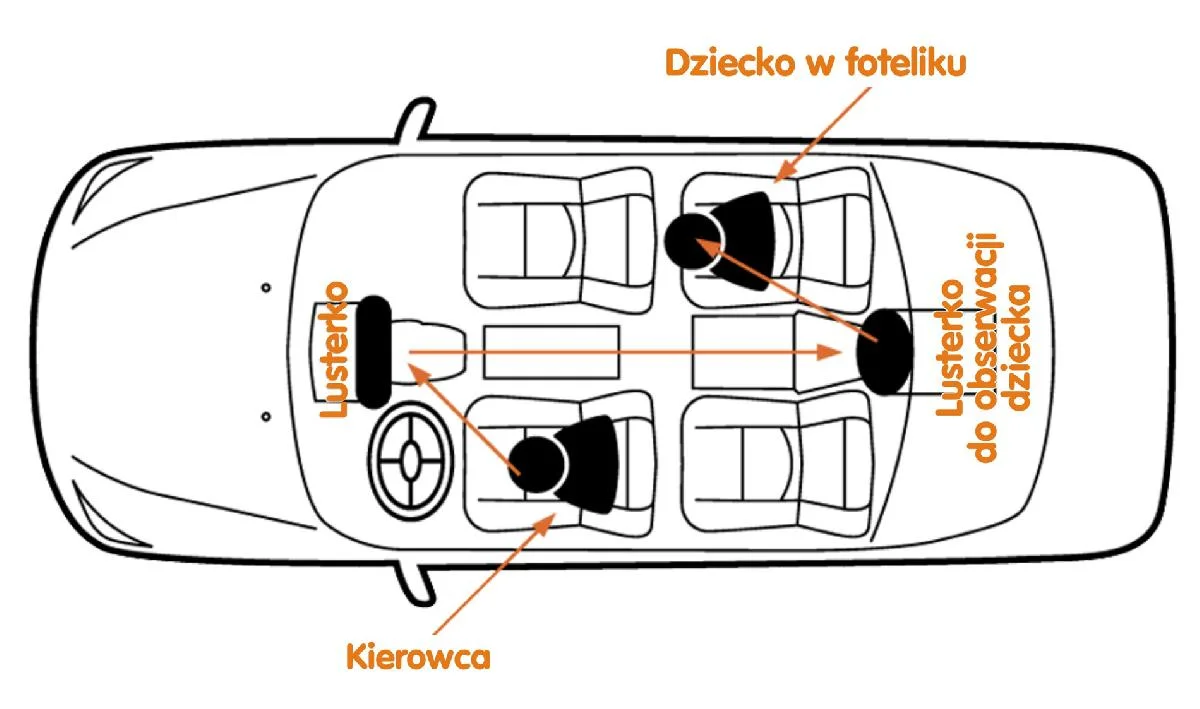 Dziecko w foteliku

Lusterko

Lusterko do obserwacji dziecka

Kierowca